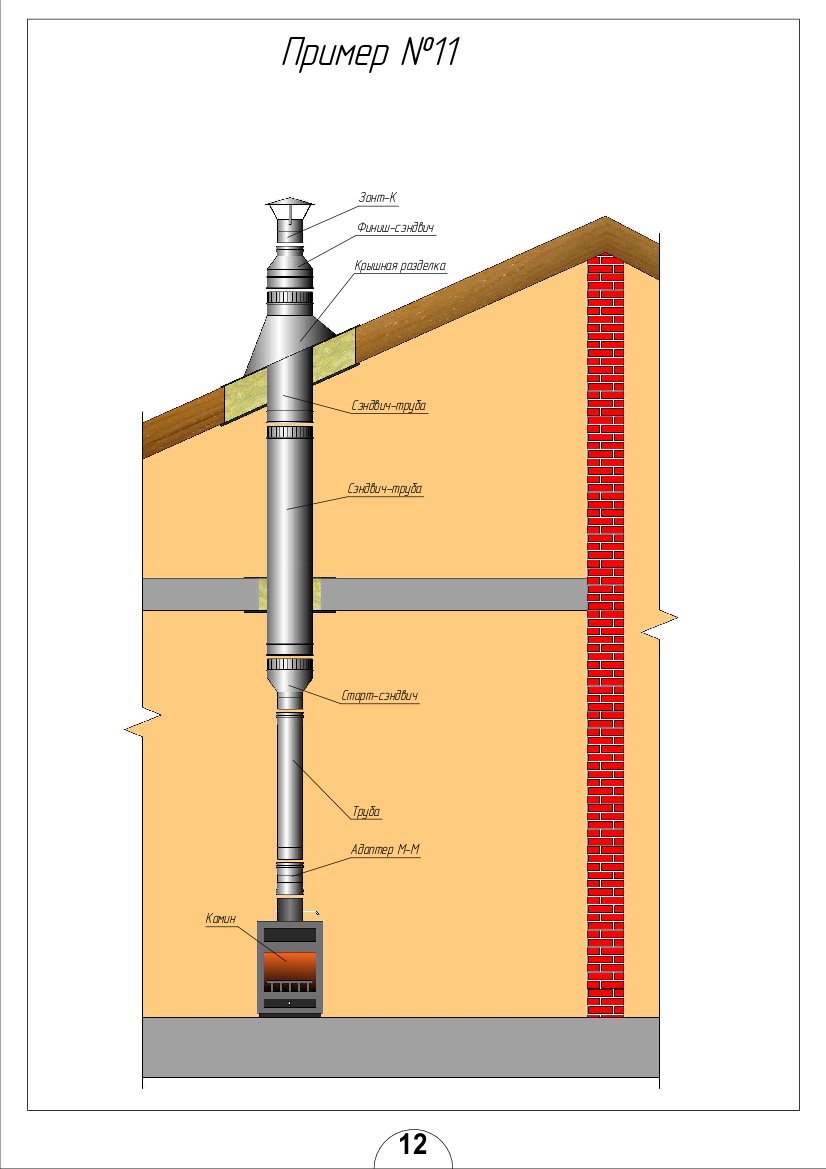 Пример №11

Зонт-К

Финиш-сэндвич

Крышная разделка

Сэндвич-труба

Сэндвич-труба

Старт-сэндвич

Труба

Адаптер М-М

Камин

12